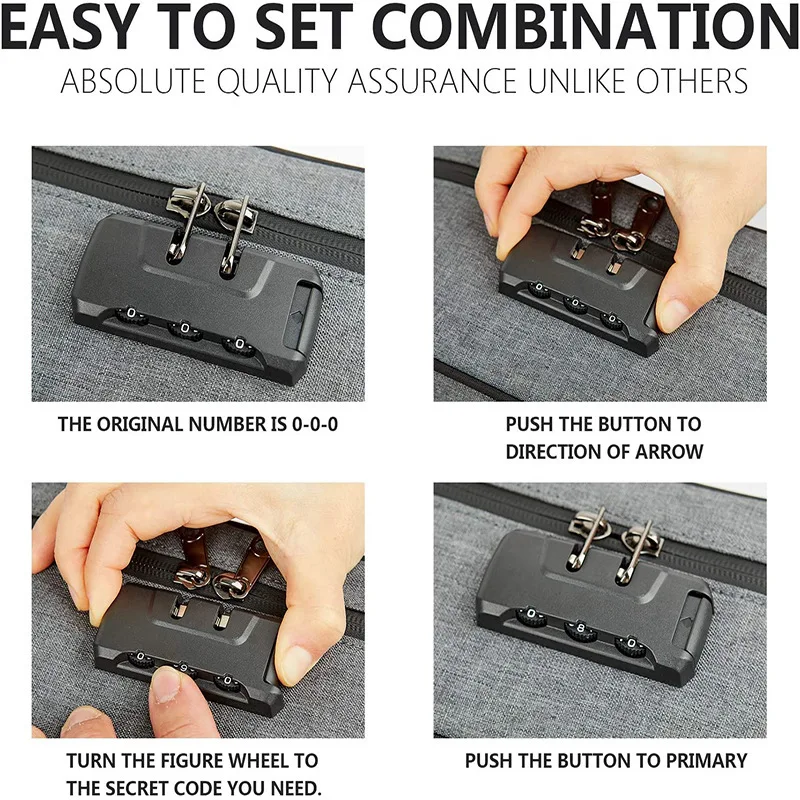 EASY TO SET COMBINATION
ABSOLUTE QUALITY ASSURANCE UNLIKE OTHERS

THE ORIGINAL NUMBER IS 0-0-0

PUSH THE BUTTON TO DIRECTION OF ARROW

TURN THE FIGURE WHEEL TO THE SECRET CODE YOU NEED.

PUSH THE BUTTON TO PRIMARY