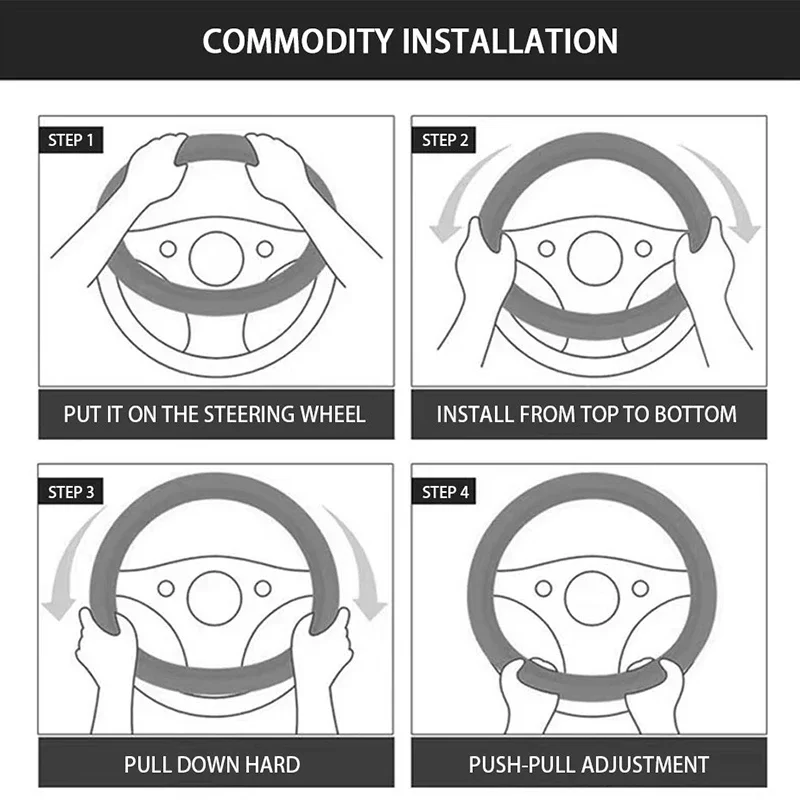 COMMODITY INSTALLATION

STEP 1

PUT IT ON THE STEERING WHEEL

STEP 2

INSTALL FROM TOP TO BOTTOM

STEP 3

PULL DOWN HARD

STEP 4

PUSH-PULL ADJUSTMENT